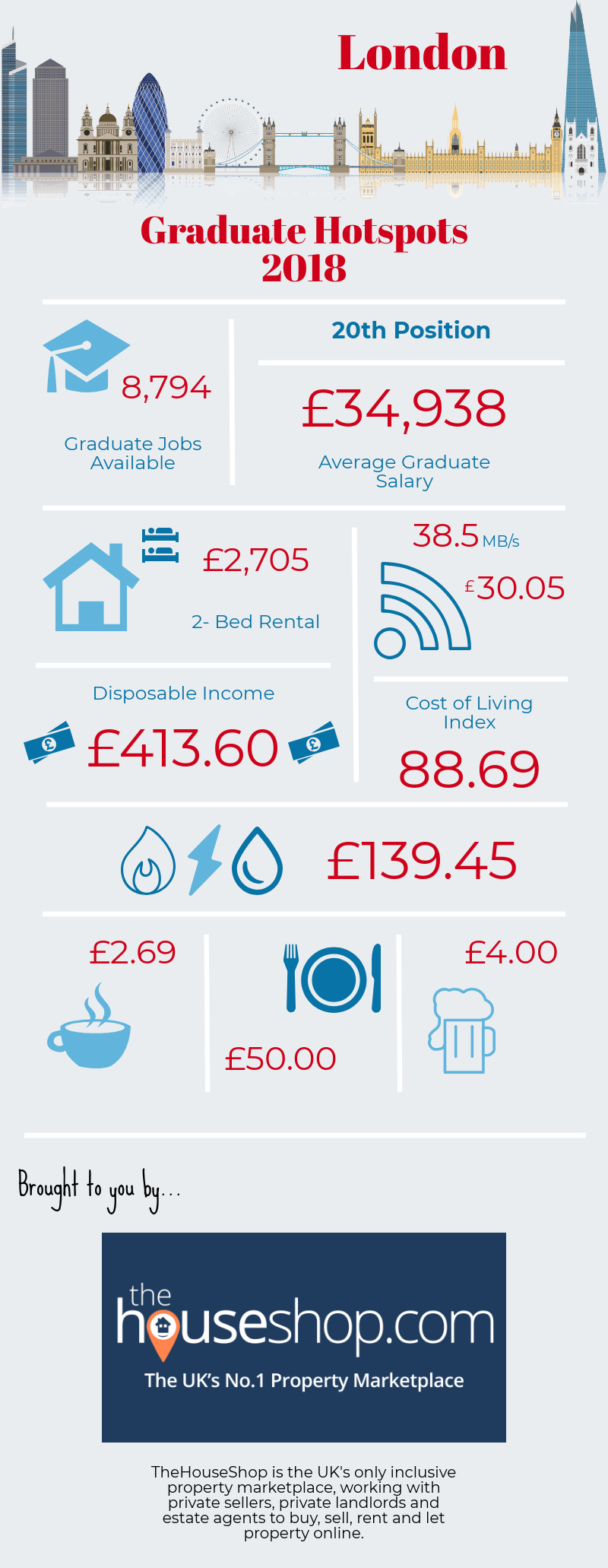 London

Graduate Hotspots 2018

8,794

Graduate Jobs Available

20th Position

£34,938

Average Graduate Salary

£2,705

2- Bed Rental

38.5 MB/s

£30.05

Disposable Income

£413.60

Cost of Living Index

88.69

£139.45

£2.69

£50.00

£4.00

Brought to you by...

the houseshop.com

The UK's No.1 Property Marketplace

TheHouseShop is the UK's only inclusive property marketplace, working with private sellers, private landlords and estate agents to buy, sell, rent and let property online.